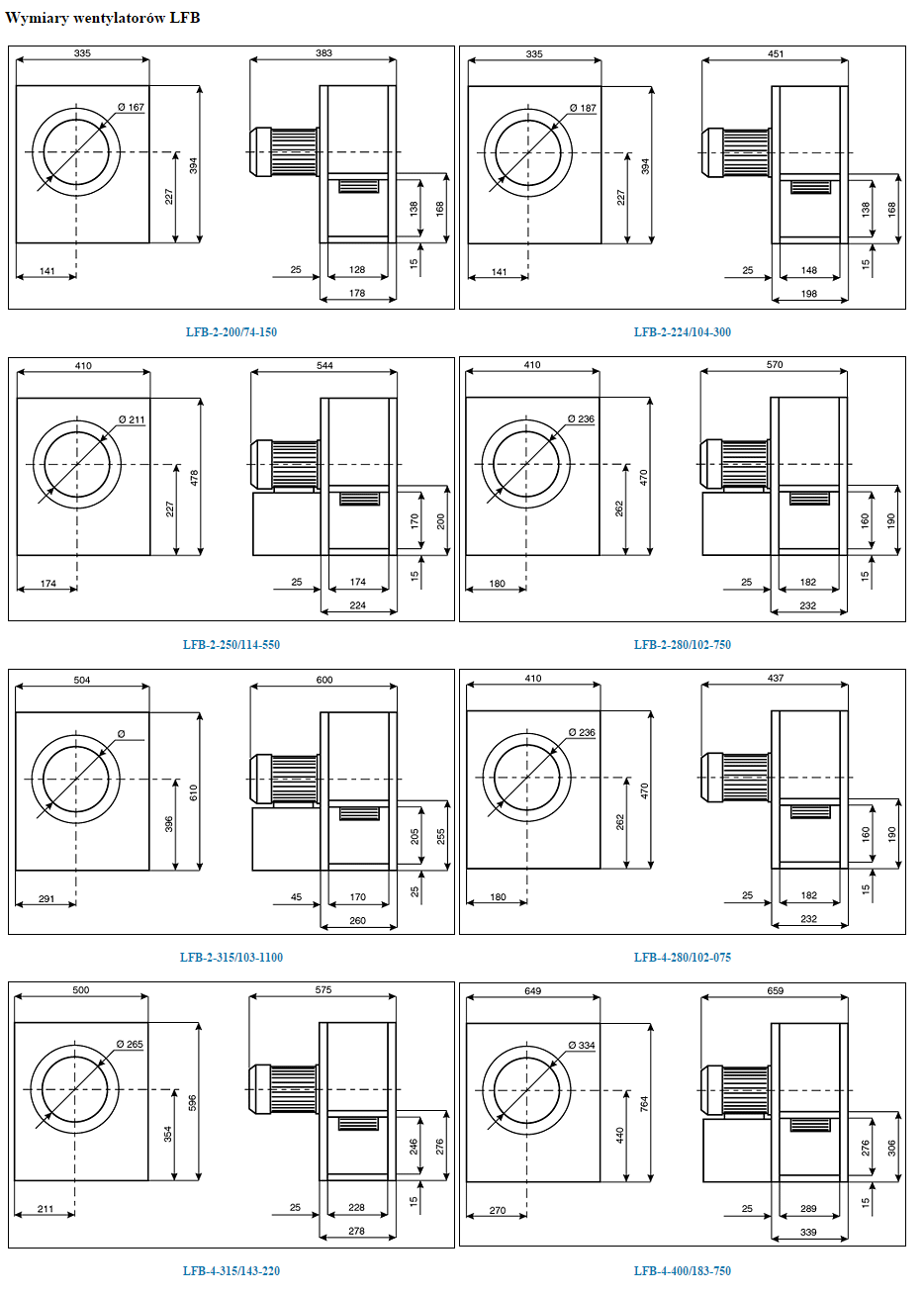 Wymiary wentylatorów LFB

335
Ø 167
394
227
141
383
138
168
15
25
128
178

LFB-2-200/74-150

335
Ø 187
394
227
141
451
138
168
15
25
148
198

LFB-2-224/104-300

410
Ø 211
478
227
174
544
170
200
15
25
174
224

LFB-2-250/114-550

410
Ø 236
470
262
180
570
160
190
15
25
182
232

LFB-2-280/102-750

504
Ø
610
396
291
600
205
255
25
45
170
260

LFB-2-315/103-1100

410
Ø 236
470
262
180
437
160
190
15
25
182
232

LFB-4-280/102-075

500
Ø 265
596
354
211
575
246
276
15
25
228
278

LFB-4-315/143-220

649
Ø 334
764
440
270
659
276
306
15
25
289
339

LFB-4-400/183-750